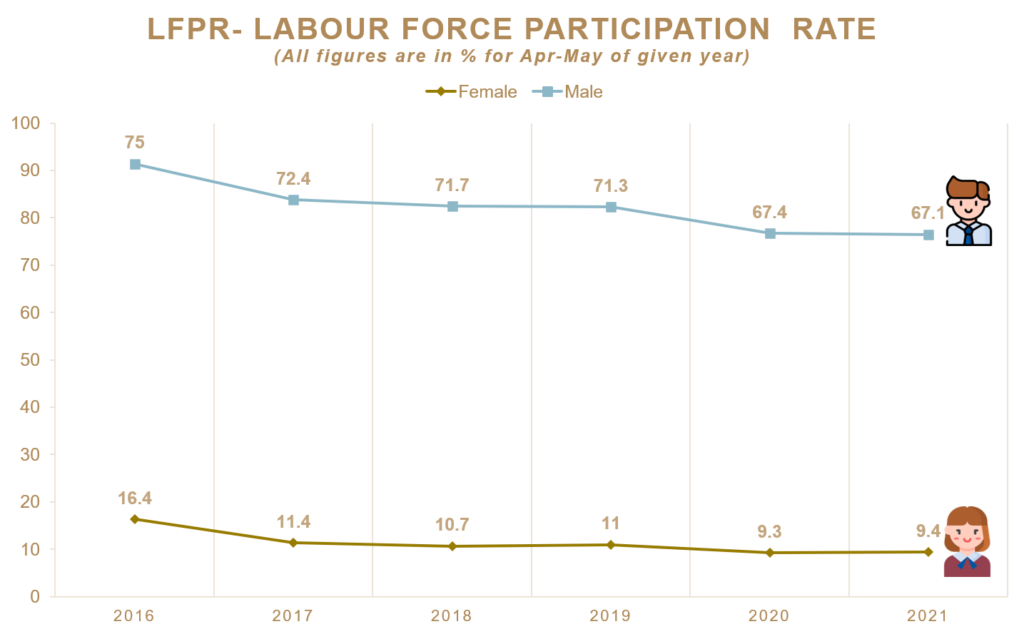 LFPR- LABOUR FORCE PARTICIPATION RATE
(All figures are in % for Apr-May of given year)

Female Male

100
90
80
70
60
50
40
30
20
10
0

75
72.4
71.7
71.3
67.4
67.1

16.4
11.4
10.7
11
9.3
9.4

2016
2017
2018
2019
2020
2021